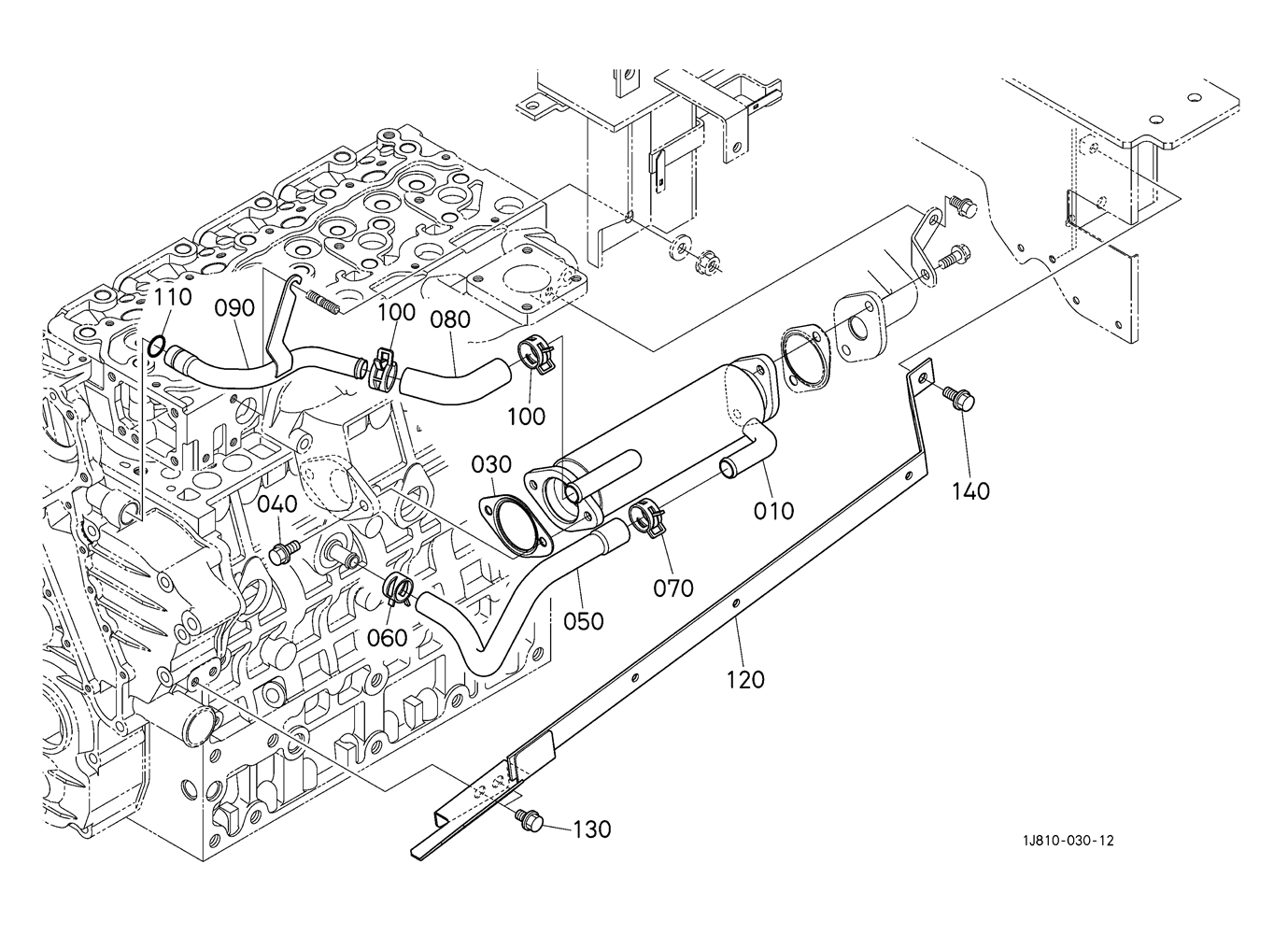 110
090
100
080
100
030
040
010
140
070
050
060
120
130
1J810-030-12